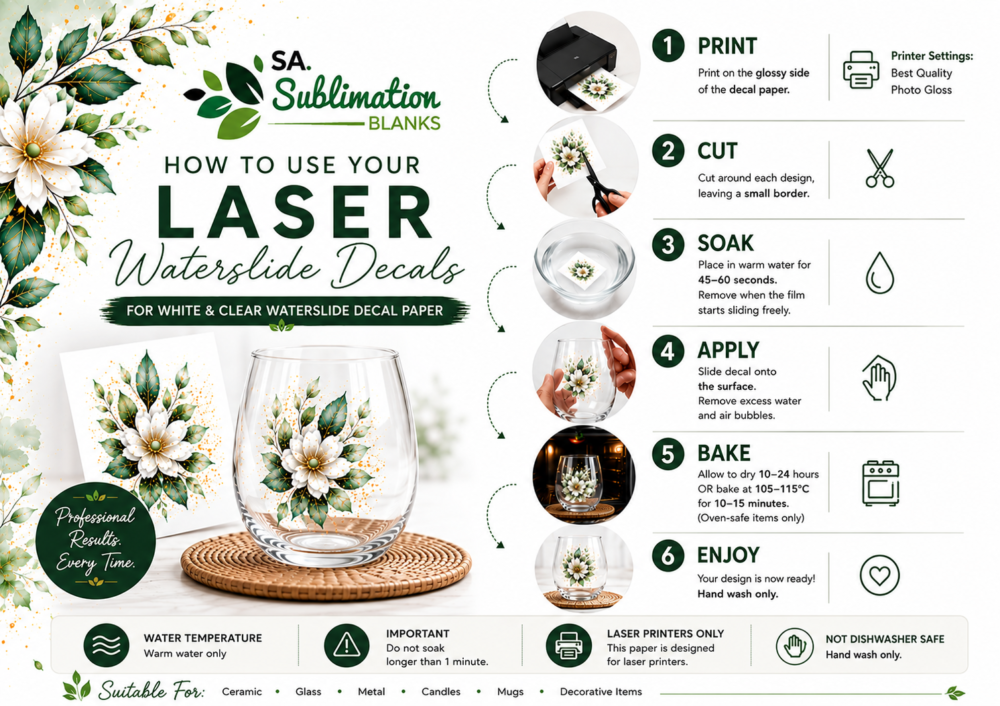 SA. Sublimation BLANKS

HOW TO USE YOUR LASER Waterslide Decals

FOR WHITE & CLEAR WATERSLIDE DECAL PAPER

Professional Results. Every Time.

1 PRINT
Print on the glossy side of the decal paper.
Printer Settings: Best Quality Photo Gloss

2 CUT
Cut around each design, leaving a small border.

3 SOAK
Place in warm water for 45–60 seconds. Remove when the film starts sliding freely.

4 APPLY
Slide decal onto the surface. Remove excess water and air bubbles.

5 BAKE
Allow to dry 10–24 hours OR bake at 105–115°C for 10–15 minutes. (Oven-safe items only)

6 ENJOY
Your design is now ready! Hand wash only.

WATER TEMPERATURE
Warm water only

IMPORTANT
Do not soak longer than 1 minute.

LASER PRINTERS ONLY
This paper is designed for laser printers.

NOT DISHWASHER SAFE
Hand wash only.

Suitable For: Ceramic • Glass • Metal • Candles • Mugs • Decorative Items